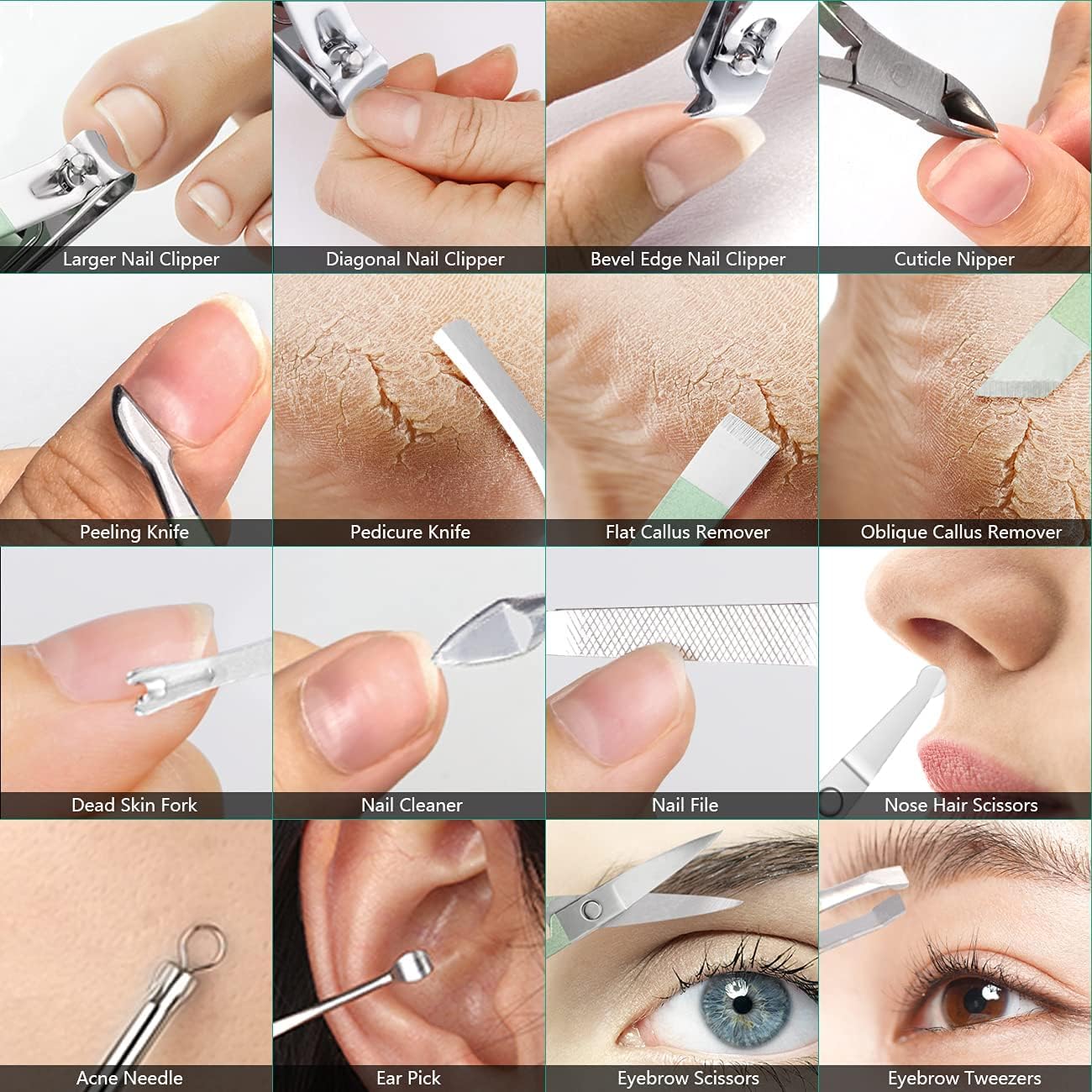 Larger Nail Clipper

Diagonal Nail Clipper

Bevel Edge Nail Clipper

Cuticle Nipper

Peeling Knife

Pedicure Knife

Flat Callus Remover

Oblique Callus Remover

Dead Skin Fork

Nail Cleaner

Nail File

Nose Hair Scissors

Acne Needle

Ear Pick

Eyebrow Scissors

Eyebrow Tweezers